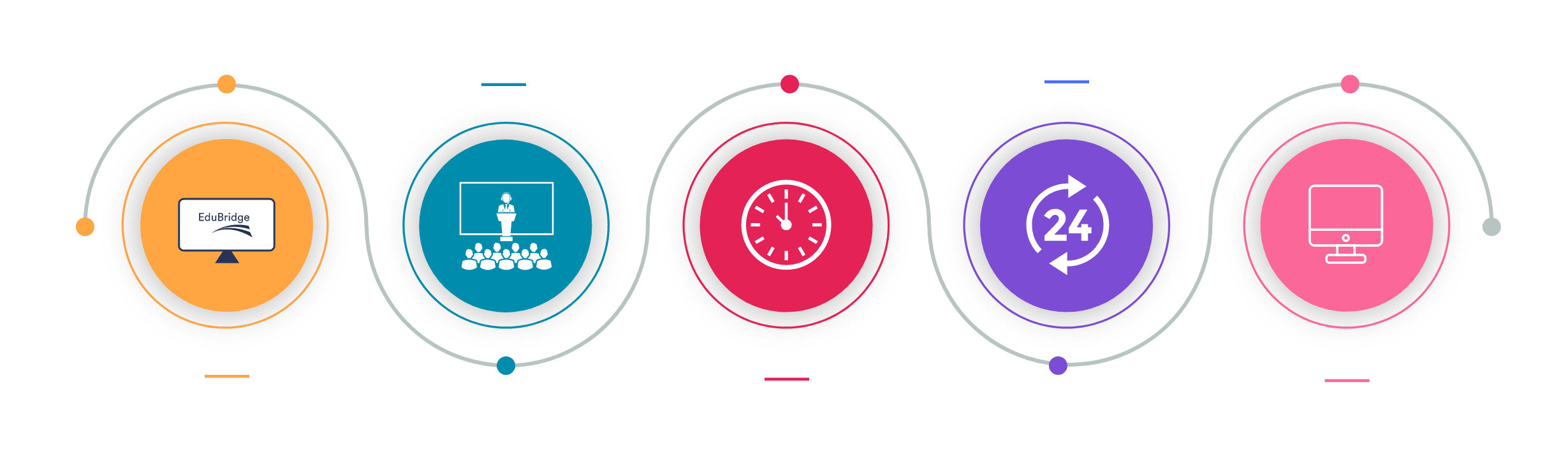 EduBridge

24